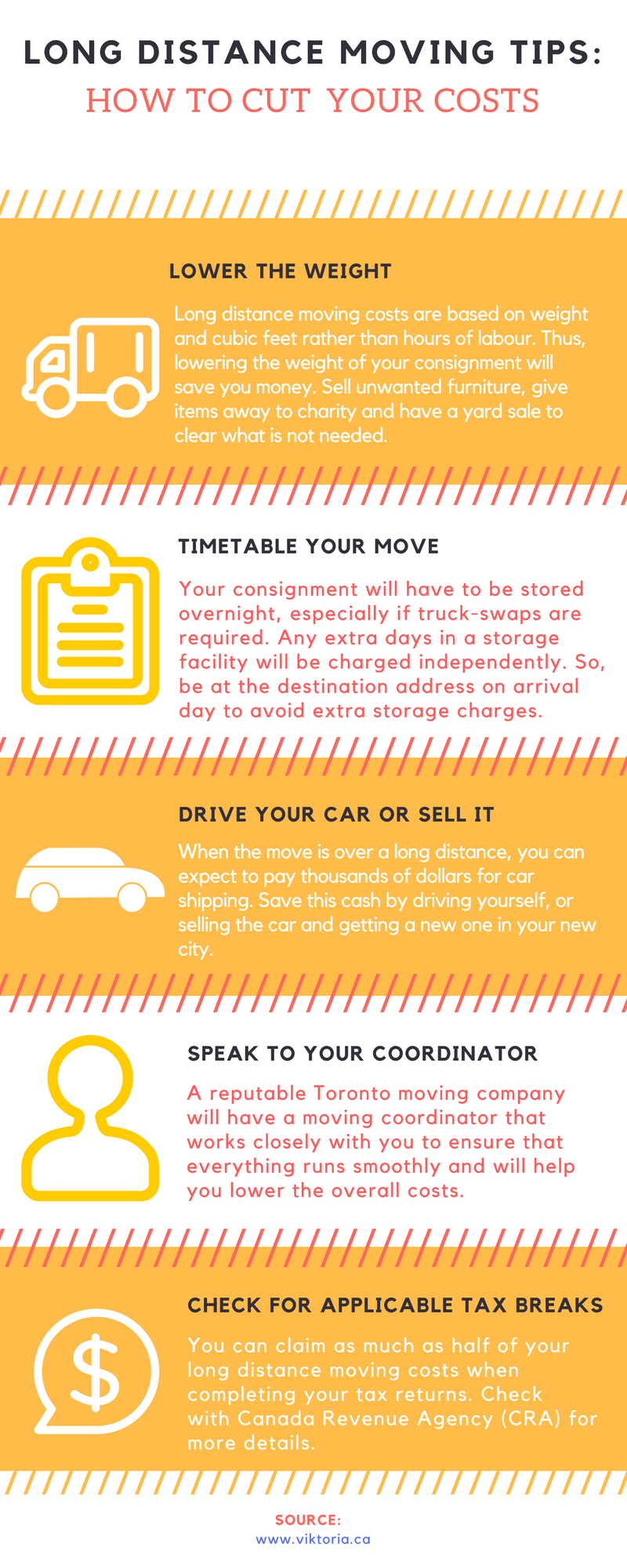 LONG DISTANCE MOVING TIPS:
HOW TO CUT YOUR COSTS

LOWER THE WEIGHT

Long distance moving costs are based on weight and cubic feet rather than hours of labour. Thus, lowering the weight of your consignment will save you money. Sell unwanted furniture, give items away to charity and have a yard sale to clear what is not needed.

TIMETABLE YOUR MOVE

Your consignment will have to be stored overnight, especially if truck-swaps are required. Any extra days in a storage facility will be charged independently. So, be at the destination address on arrival day to avoid extra storage charges.

DRIVE YOUR CAR OR SELL IT

When the move is over a long distance, you can expect to pay thousands of dollars for car shipping. Save this cash by driving yourself, or selling the car and getting a new one in your new city.

SPEAK TO YOUR COORDINATOR

A reputable Toronto moving company will have a moving coordinator that works closely with you to ensure that everything runs smoothly and will help you lower the overall costs.

CHECK FOR APPLICABLE TAX BREAKS

You can claim as much as half of your long distance moving costs when completing your tax returns. Check with Canada Revenue Agency (CRA) for more details.

SOURCE:
www.viktoria.ca